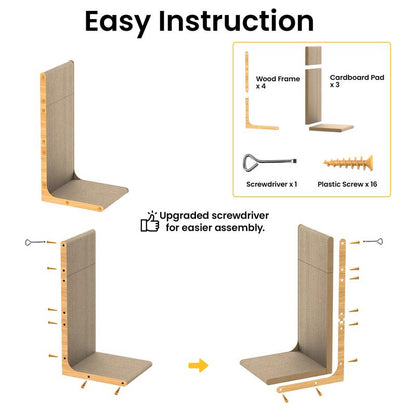 Easy Instruction

Wood Frame x 4

Cardboard Pad x 3

Screwdriver x 1

Plastic Screw x 16

Upgraded screwdriver for easier assembly.