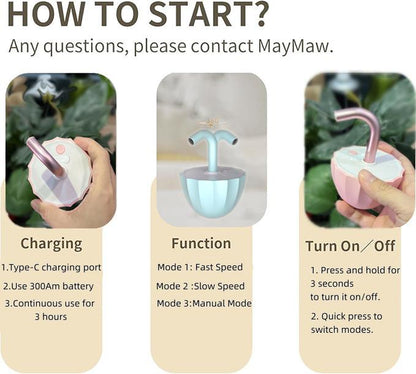 HOW TO START?
Any questions, please contact MayMaw.

Charging
1.Type-C charging port
2.Use 300Am battery
3.Continuous use for 3 hours

Function
Mode 1: Fast Speed
Mode 2 :Slow Speed
Mode 3:Manual Mode

Turn On／Off
1. Press and hold for 3 seconds to turn it on/off.
2. Quick press to switch modes.